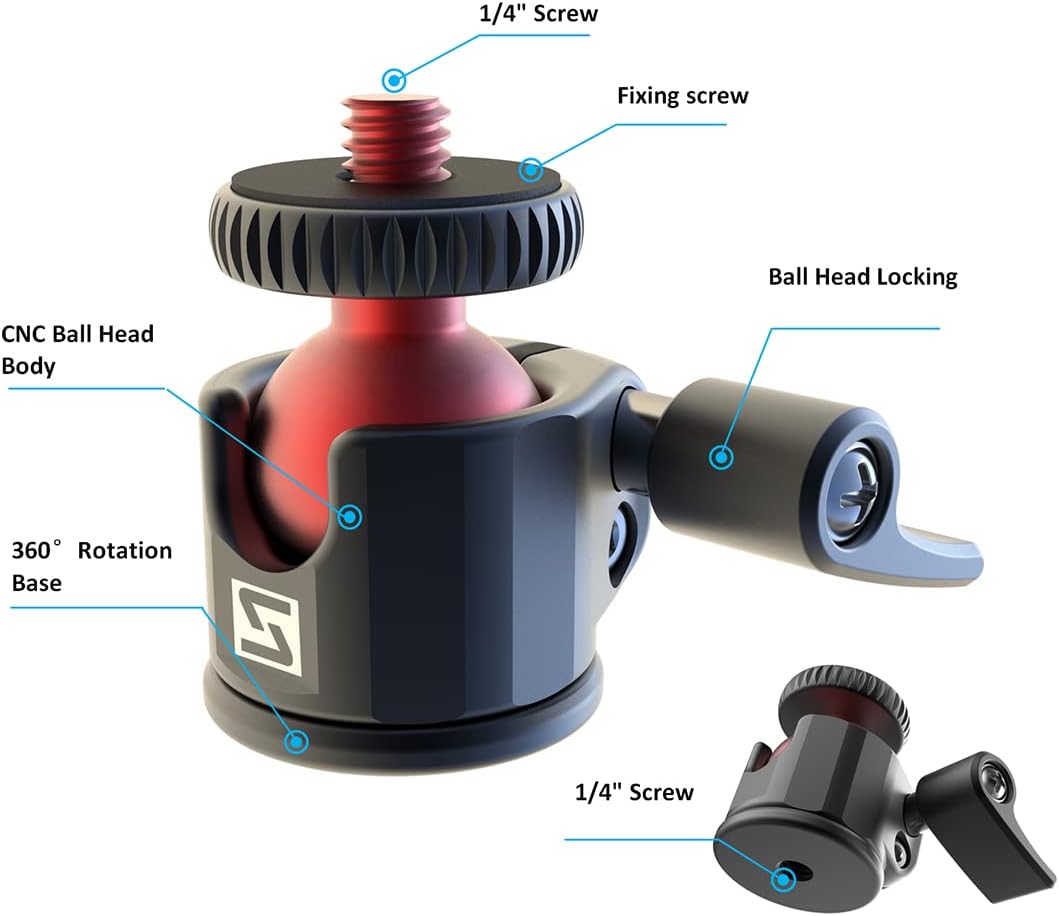 1/4" Screw

Fixing screw

Ball Head Locking

CNC Ball Head Body

360° Rotation Base

1/4" Screw