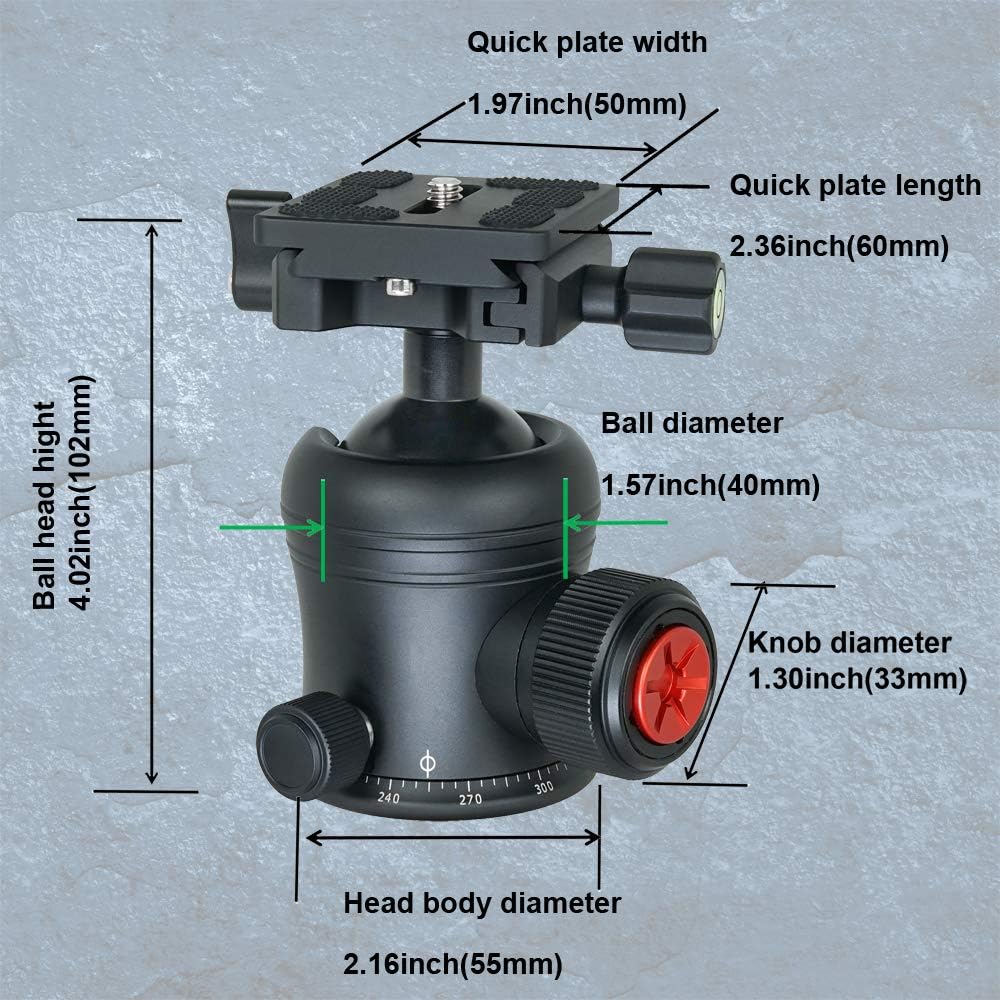 Quick plate width

1.97inch(50mm)

Quick plate length

2.36inch(60mm)

Ball head hight
4.02inch(102mm)

Ball diameter

1.57inch(40mm)

Knob diameter
1.30inch(33mm)

240 270 300

Head body diameter

2.16inch(55mm)