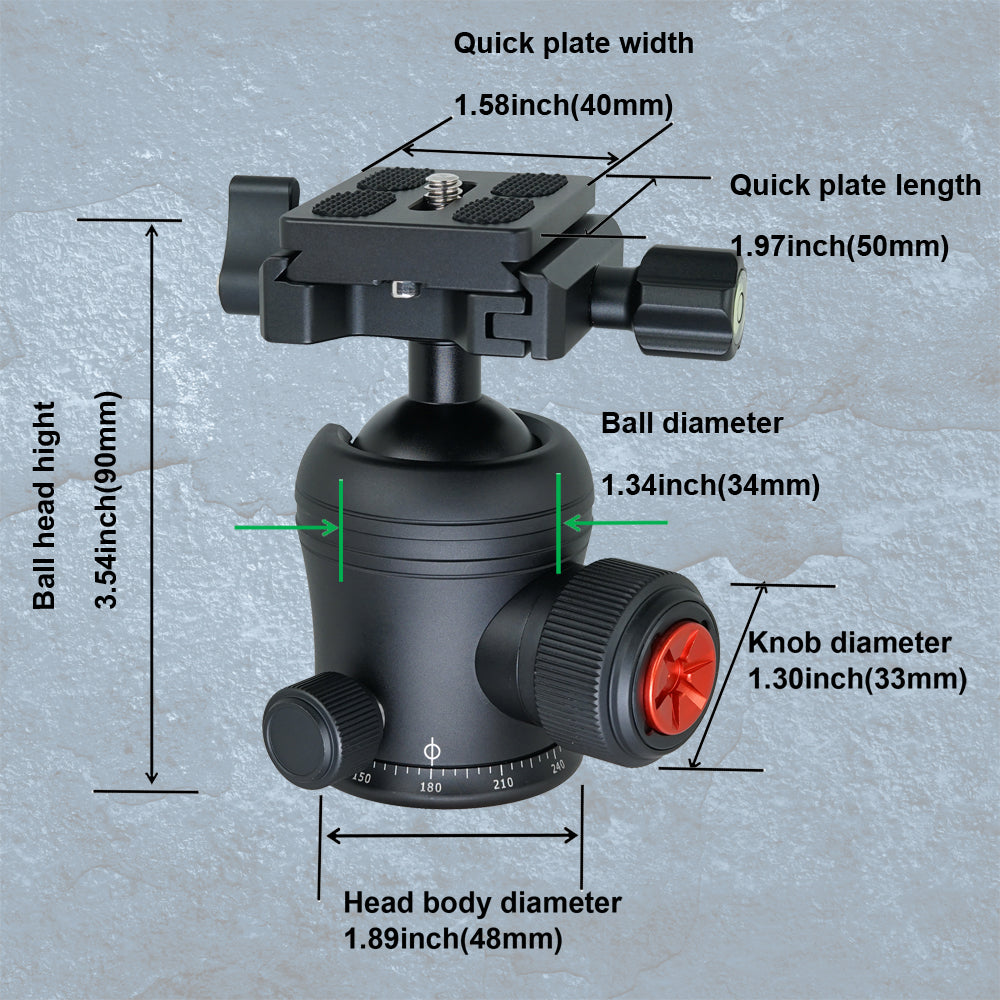 Quick plate width
1.58inch(40mm)

Quick plate length
1.97inch(50mm)

Ball head hight
3.54inch(90mm)

Ball diameter
1.34inch(34mm)

Knob diameter
1.30inch(33mm)

150 180 210 240

Head body diameter
1.89inch(48mm)